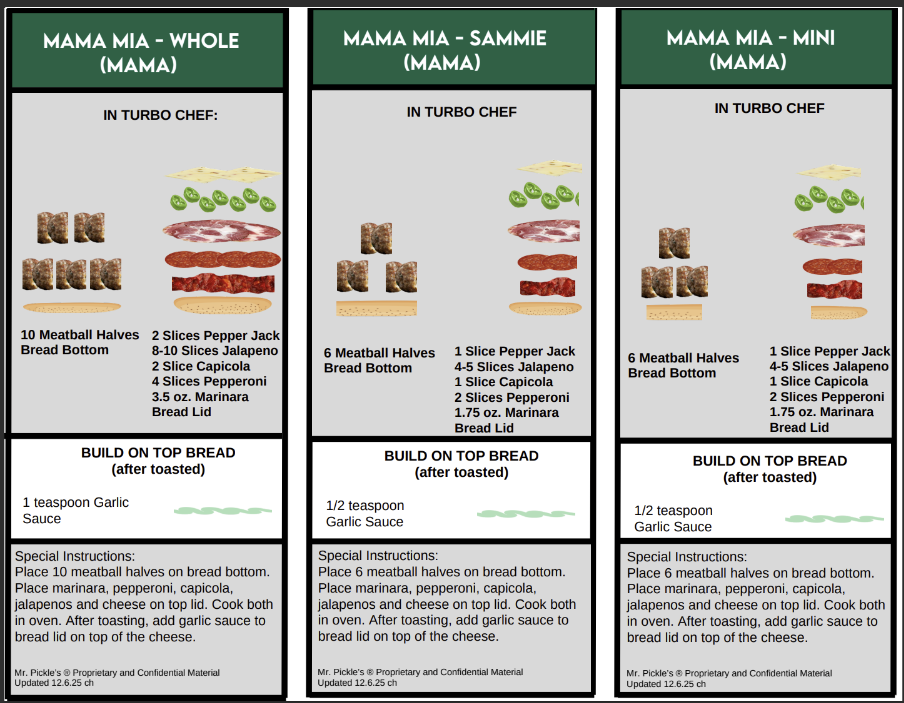 MAMA MIA - WHOLE
(MAMA)

IN TURBO CHEF:

10 Meatball Halves
Bread Bottom

2 Slices Pepper Jack
8-10 Slices Jalapeno
2 Slice Capicola
4 Slices Pepperoni
3.5 oz. Marinara
Bread Lid

BUILD ON TOP BREAD
(after toasted)

1 teaspoon Garlic Sauce

Special Instructions:
Place 10 meatball halves on bread bottom. Place marinara, pepperoni, capicola, jalapenos and cheese on top lid. Cook both in oven. After toasting, add garlic sauce to bread lid on top of the cheese.

Mr. Pickle's ® Proprietary and Confidential Material
Updated 12.6.25 ch

MAMA MIA - SAMMIE
(MAMA)

IN TURBO CHEF

6 Meatball Halves
Bread Bottom

1 Slice Pepper Jack
4-5 Slices Jalapeno
1 Slice Capicola
2 Slices Pepperoni
1.75 oz. Marinara
Bread Lid

BUILD ON TOP BREAD
(after toasted)

1/2 teaspoon Garlic Sauce

Special Instructions:
Place 6 meatball halves on bread bottom. Place marinara, pepperoni, capicola, jalapenos and cheese on top lid. Cook both in oven. After toasting, add garlic sauce to bread lid on top of the cheese.

Mr. Pickle's ® Proprietary and Confidential Material
Updated 12.6.25 ch

MAMA MIA - MINI
(MAMA)

IN TURBO CHEF

6 Meatball Halves
Bread Bottom

1 Slice Pepper Jack
4-5 Slices Jalapeno
1 Slice Capicola
2 Slices Pepperoni
1.75 oz. Marinara
Bread Lid

BUILD ON TOP BREAD
(after toasted)

1/2 teaspoon Garlic Sauce

Special Instructions:
Place 6 meatball halves on bread bottom. Place marinara, pepperoni, capicola, jalapenos and cheese on top lid. Cook both in oven. After toasting, add garlic sauce to bread lid on top of the cheese.

Mr. Pickle's ® Proprietary and Confidential Material
Updated 12.6.25 ch