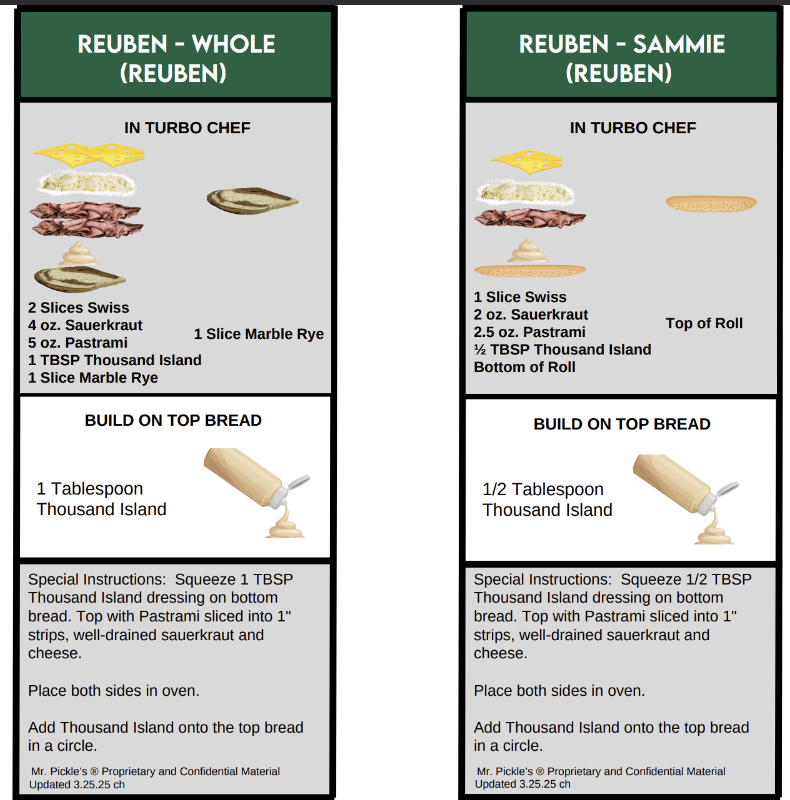 REUBEN - WHOLE (REUBEN)

IN TURBO CHEF

2 Slices Swiss
4 oz. Sauerkraut
5 oz. Pastrami
1 TBSP Thousand Island
1 Slice Marble Rye

1 Slice Marble Rye

BUILD ON TOP BREAD

1 Tablespoon Thousand Island

Special Instructions: Squeeze 1 TBSP Thousand Island dressing on bottom bread. Top with Pastrami sliced into 1" strips, well-drained sauerkraut and cheese.

Place both sides in oven.

Add Thousand Island onto the top bread in a circle.

Mr. Pickle's ® Proprietary and Confidential Material
Updated 3.25.25 ch

REUBEN - SAMMIE (REUBEN)

IN TURBO CHEF

1 Slice Swiss
2 oz. Sauerkraut
2.5 oz. Pastrami
½ TBSP Thousand Island
Bottom of Roll

Top of Roll

BUILD ON TOP BREAD

1/2 Tablespoon Thousand Island

Special Instructions: Squeeze 1/2 TBSP Thousand Island dressing on bottom bread. Top with Pastrami sliced into 1" strips, well-drained sauerkraut and cheese.

Place both sides in oven.

Add Thousand Island onto the top bread in a circle.

Mr. Pickle's ® Proprietary and Confidential Material
Updated 3.25.25 ch